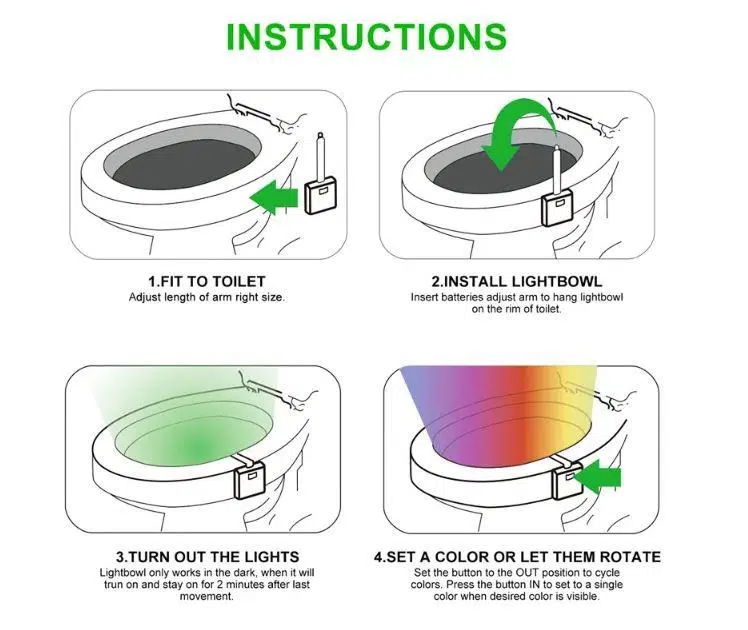 INSTRUCTIONS

1.FIT TO TOILET
Adjust length of arm right size.

2.INSTALL LIGHTBOWL
Insert batteries adjust arm to hang lightbowl on the rim of toilet.

3.TURN OUT THE LIGHTS
Lightbowl only works in the dark, when it will trun on and stay on for 2 minutes after last movement.

4.SET A COLOR OR LET THEM ROTATE
Set the button to the OUT position to cycle colors. Press the button IN to set to a single color when desired color is visible.